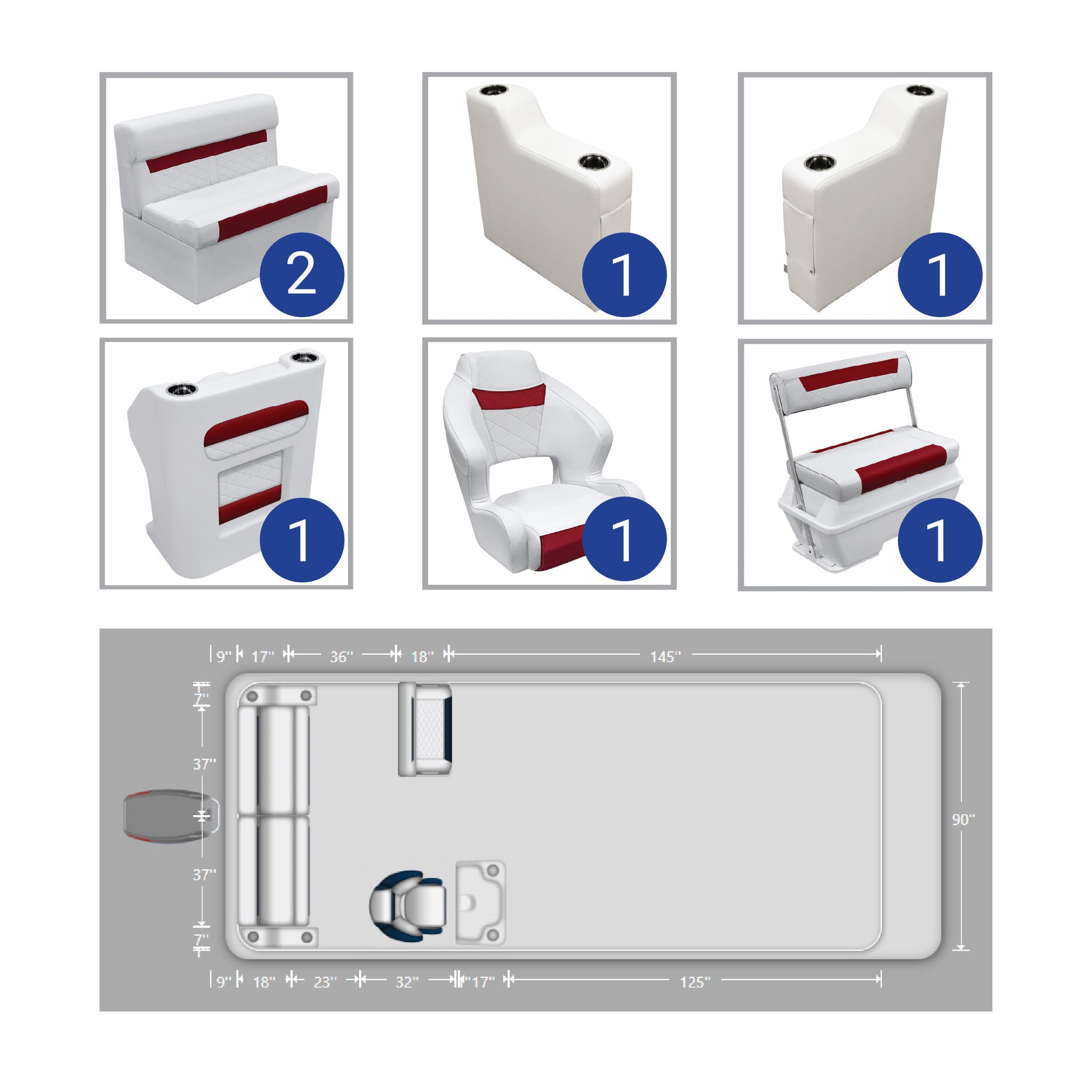 2

1

1

1

1

1

9" 17" 36" 18" 145"

7"

37"

37"

7"

90"

9" 18" 23" 32" 17" 125"